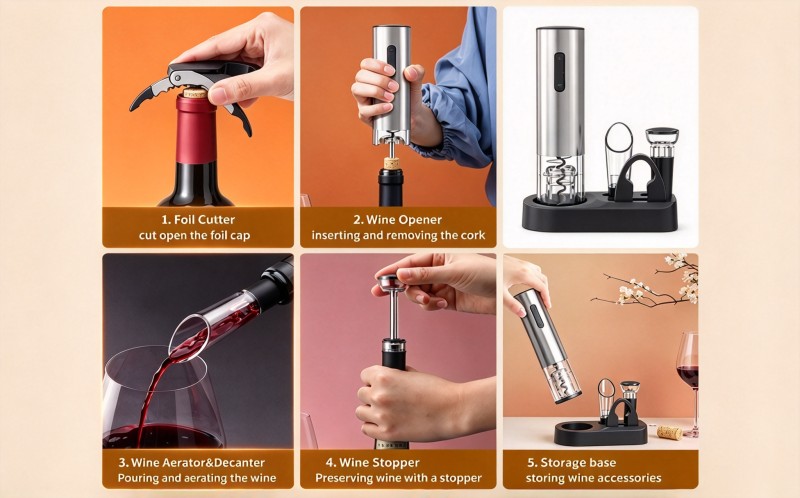 1. Foil Cutter
cut open the foil cap

2. Wine Opener
inserting and removing the cork

3. Wine Aerator&Decanter
Pouring and aerating the wine

4. Wine Stopper
Preserving wine with a stopper

5. Storage base
storing wine accessories